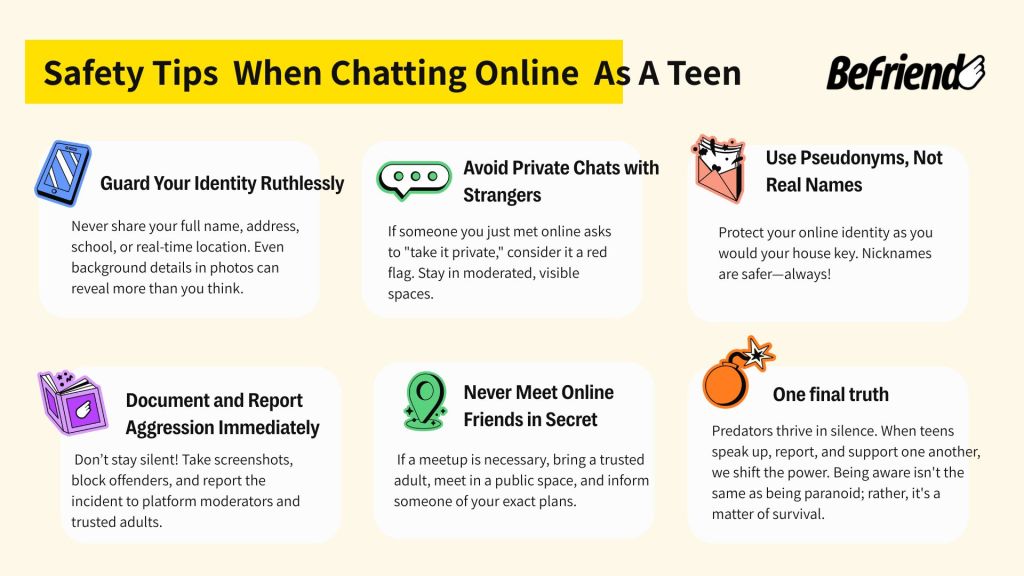 Safety Tips When Chatting Online As A Teen

Befriend

Guard Your Identity Ruthlessly

Never share your full name, address, school, or real-time location. Even background details in photos can reveal more than you think.

Avoid Private Chats with Strangers

If someone you just met online asks to "take it private," consider it a red flag. Stay in moderated, visible spaces.

Use Pseudonyms, Not Real Names

Protect your online identity as you would your house key. Nicknames are safer—always!

Document and Report Aggression Immediately

Don't stay silent! Take screenshots, block offenders, and report the incident to platform moderators and trusted adults.

Never Meet Online Friends in Secret

If a meetup is necessary, bring a trusted adult, meet in a public space, and inform someone of your exact plans.

One final truth

Predators thrive in silence. When teens speak up, report, and support one another, we shift the power. Being aware isn't the same as being paranoid; rather, it's a matter of survival.